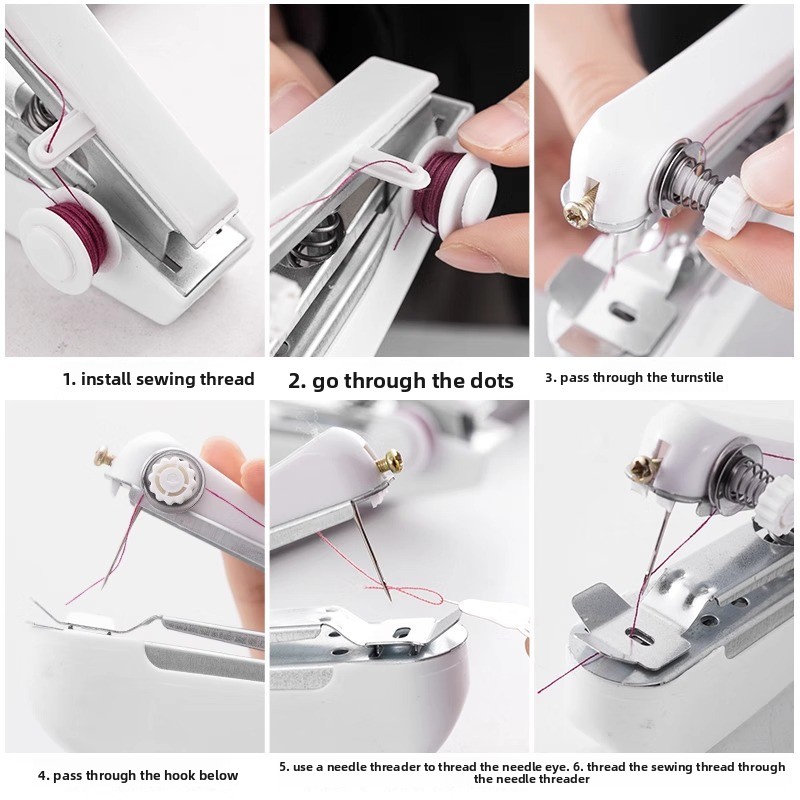 1. install sewing thread

2. go through the dots

3. pass through the turnstile

4. pass through the hook below

5. use a needle threader to thread the needle eye. 6. thread the sewing thread through the needle threader